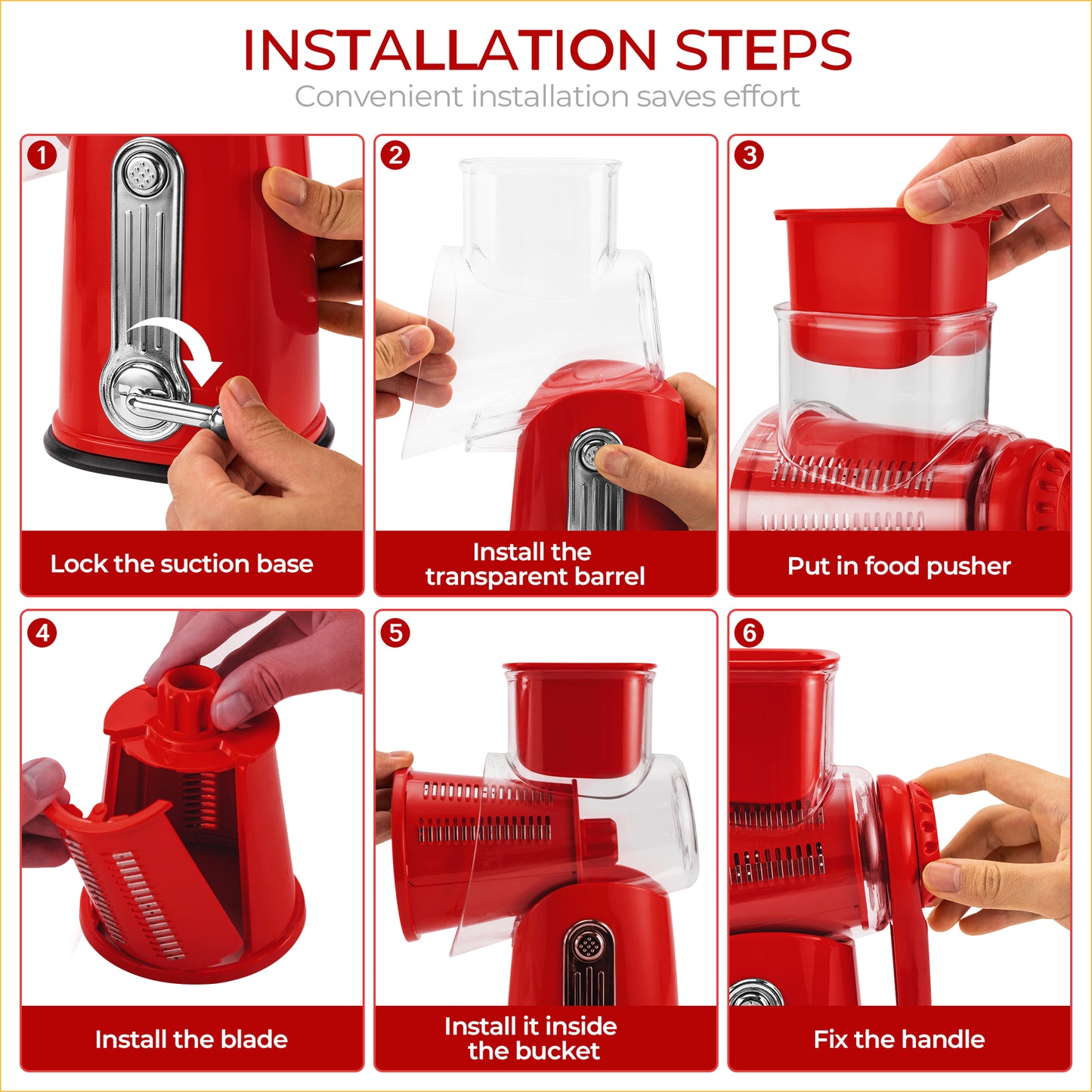 INSTALLATION STEPS
Convenient installation saves effort

1
Lock the suction base

2
Install the transparent barrel

3
Put in food pusher

4
Install the blade

5
Install it inside the bucket

6
Fix the handle