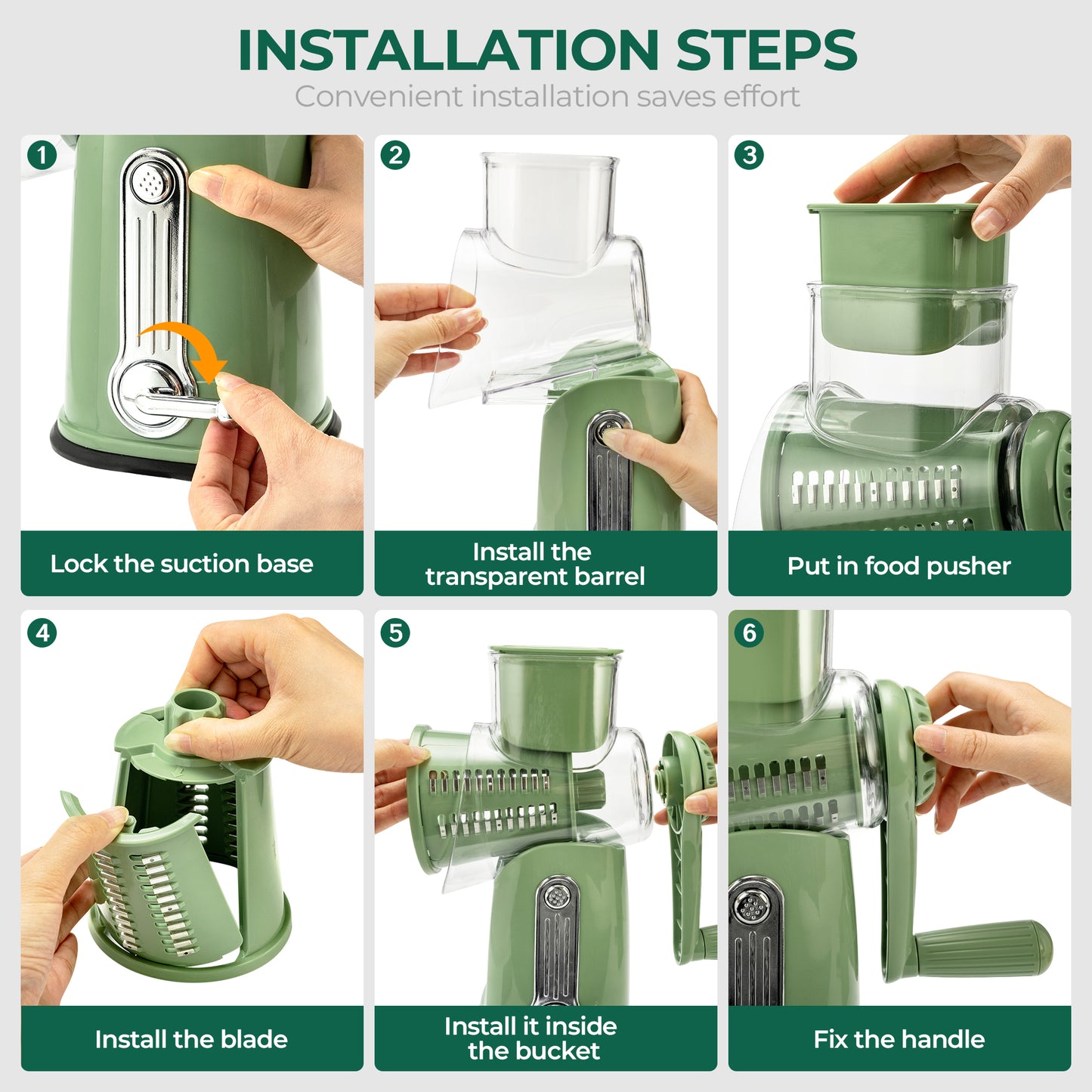 INSTALLATION STEPS
Convenient installation saves effort

1
Lock the suction base

2
Install the transparent barrel

3
Put in food pusher

4
Install the blade

5
Install it inside the bucket

6
Fix the handle